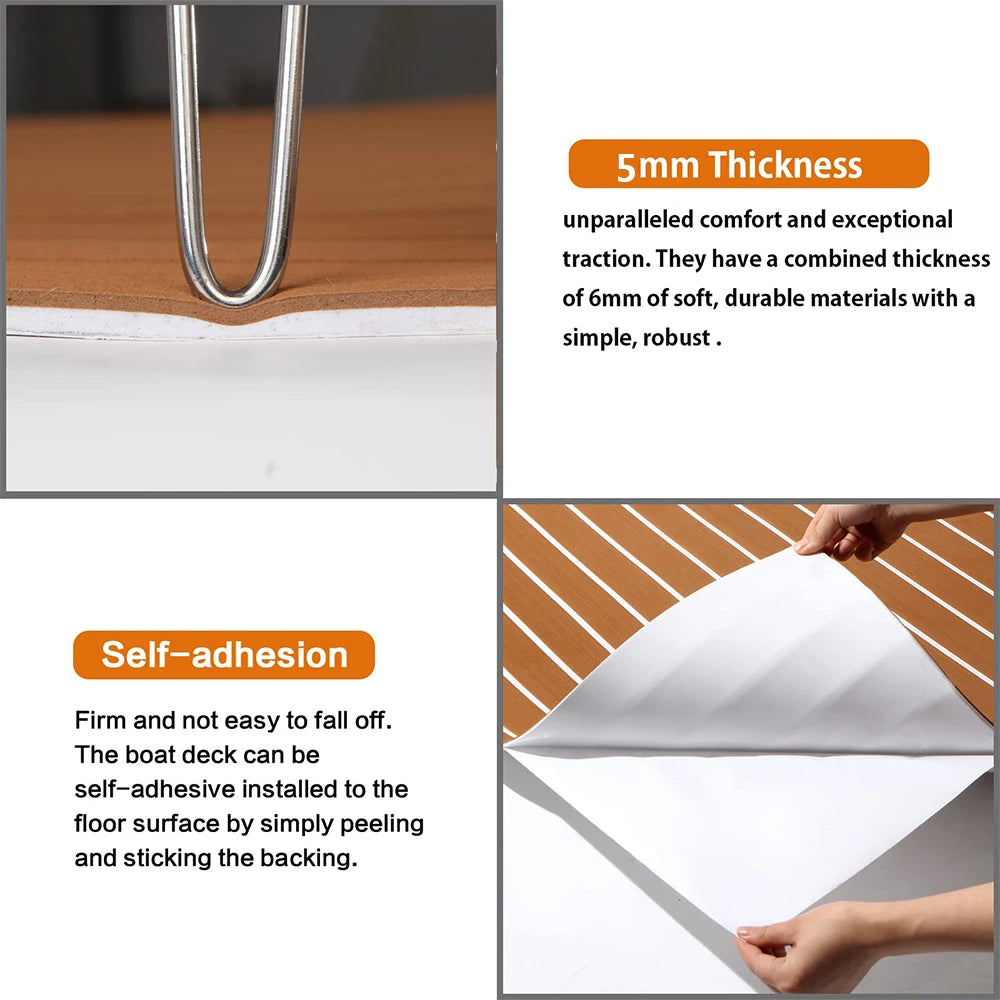 5mm Thickness

unparalleled comfort and exceptional traction. They have a combined thickness of 6mm of soft, durable materials with a simple, robust .

Self-adhesion

Firm and not easy to fall off. The boat deck can be self-adhesive installed to the floor surface by simply peeling and sticking the backing.