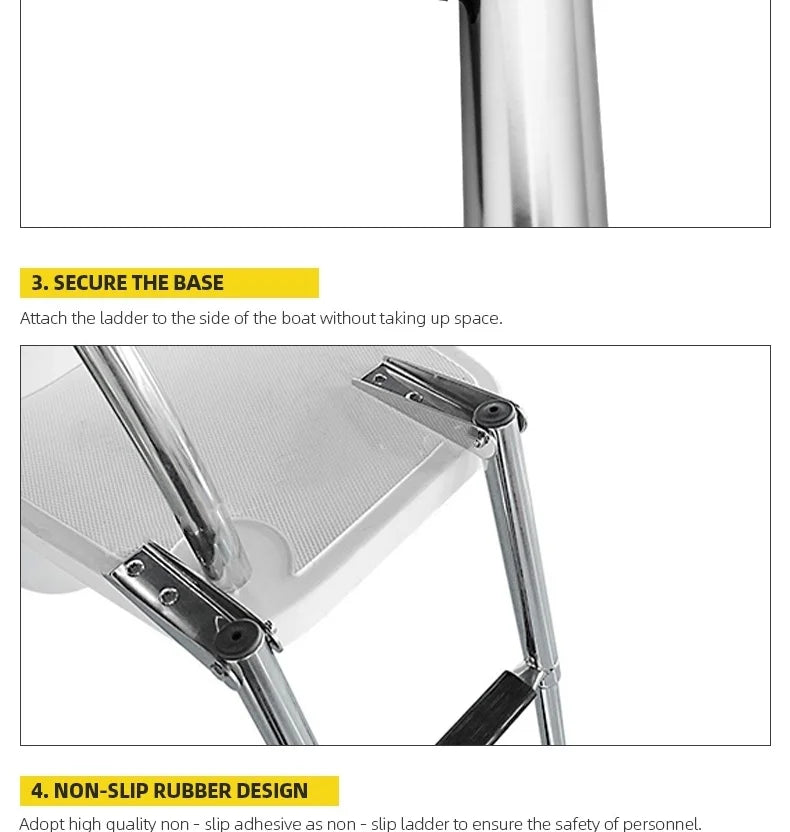 3. SECURE THE BASE

Attach the ladder to the side of the boat without taking up space.

4. NON-SLIP RUBBER DESIGN

Adopt high quality non - slip adhesive as non - slip ladder to ensure the safety of personnel.