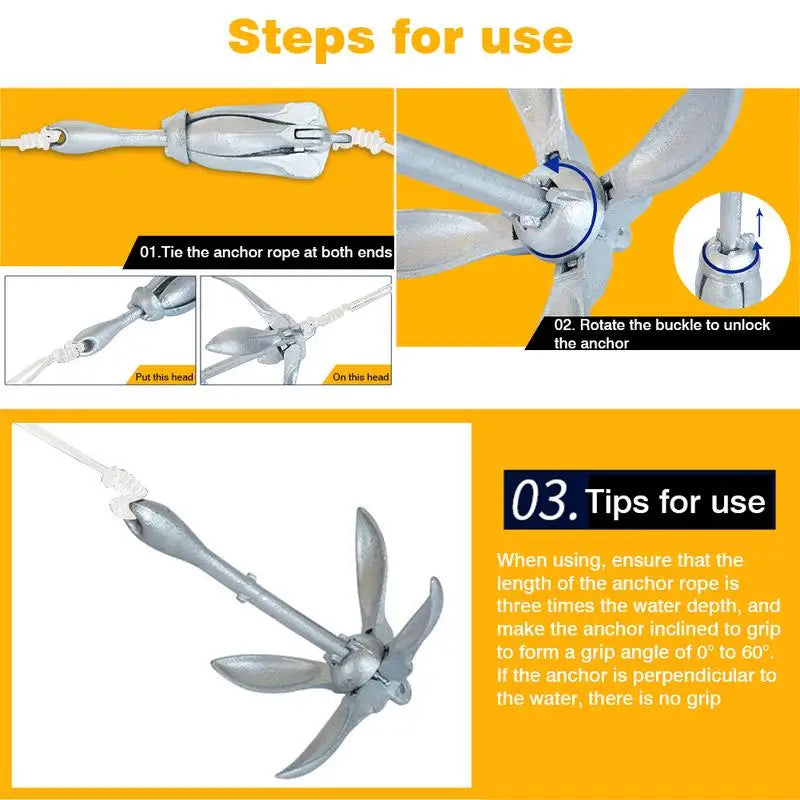 Steps for use

01.Tie the anchor rope at both ends

Put this head

On this head

02. Rotate the buckle to unlock the anchor

03. Tips for use

When using, ensure that the length of the anchor rope is three times the water depth, and make the anchor inclined to grip to form a grip angle of 0° to 60°. If the anchor is perpendicular to the water, there is no grip